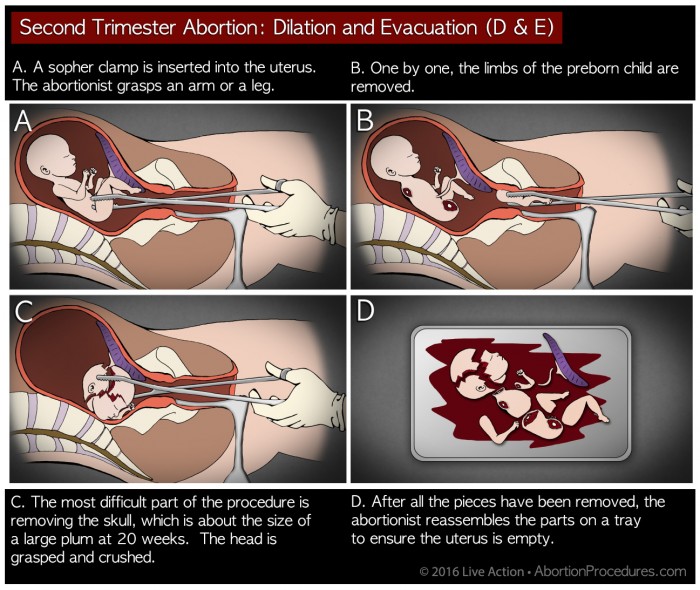 Second Trimester Abortion: Dilation and Evacuation (D & E)

A. A sopher clamp is inserted into the uterus. The abortionist grasps an arm or a leg.

B. One by one, the limbs of the preborn child are removed.

A

B

C

D

C. The most difficult part of the procedure is removing the skull, which is about the size of a large plum at 20 weeks. The head is grasped and crushed.

D. After all the pieces have been removed, the abortionist reassembles the parts on a tray to ensure the uterus is empty.

© 2016 Live Action • AbortionProcedures.com